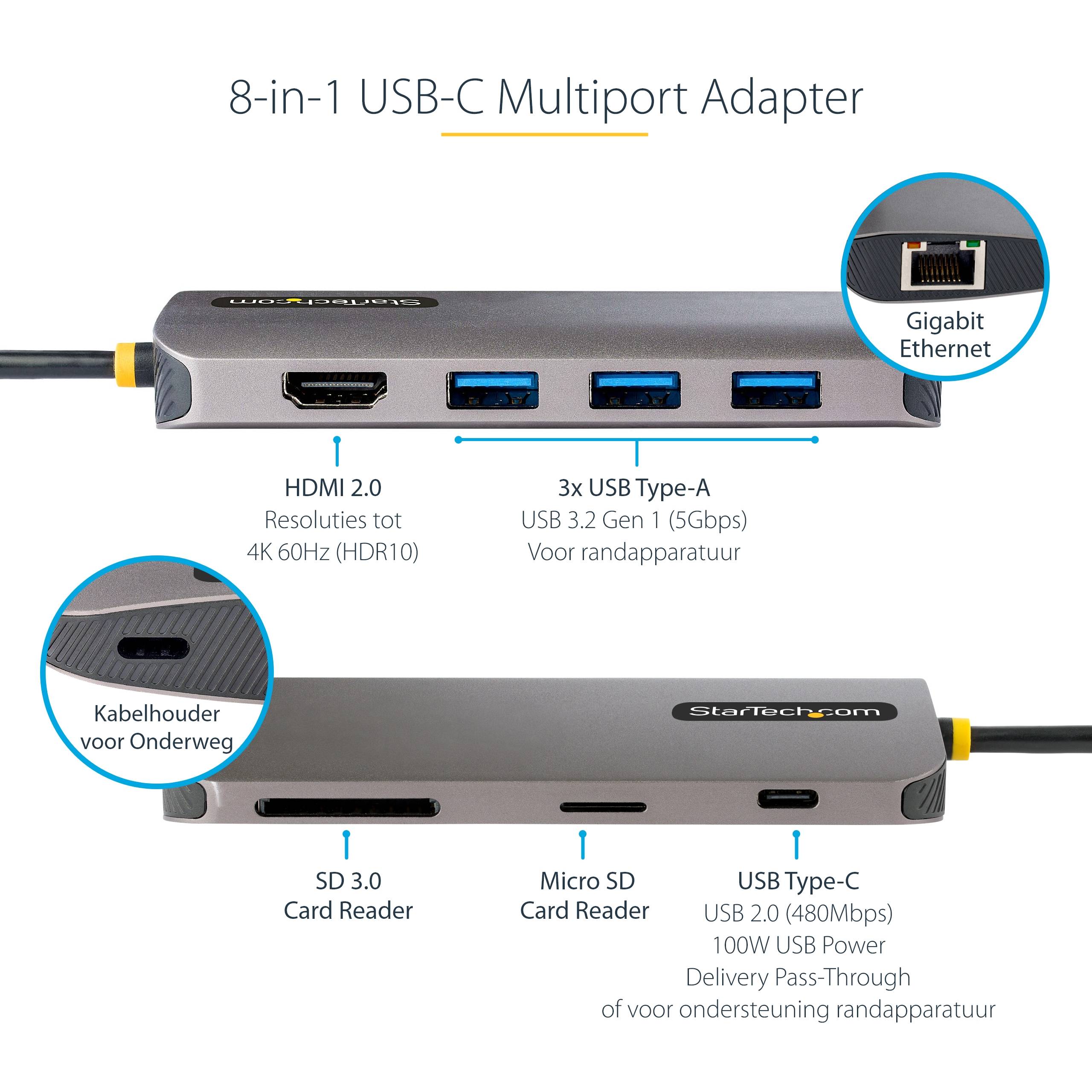 8-in-1 USB-C Multiport Adapter

StarTech.com

Gigabit Ethernet

HDMI 2.0
Resoluties tot
4K 60Hz (HDR10)

3x USB Type-A
USB 3.2 Gen 1 (5Gbps)
Voor randapparatuur

Kabelhouder voor Onderweg

StarTech.com

SD 3.0
Card Reader

Micro SD
Card Reader

USB Type-C
USB 2.0 (480Mbps)
100W USB Power
Delivery Pass-Through
of voor ondersteuning randapparatuur