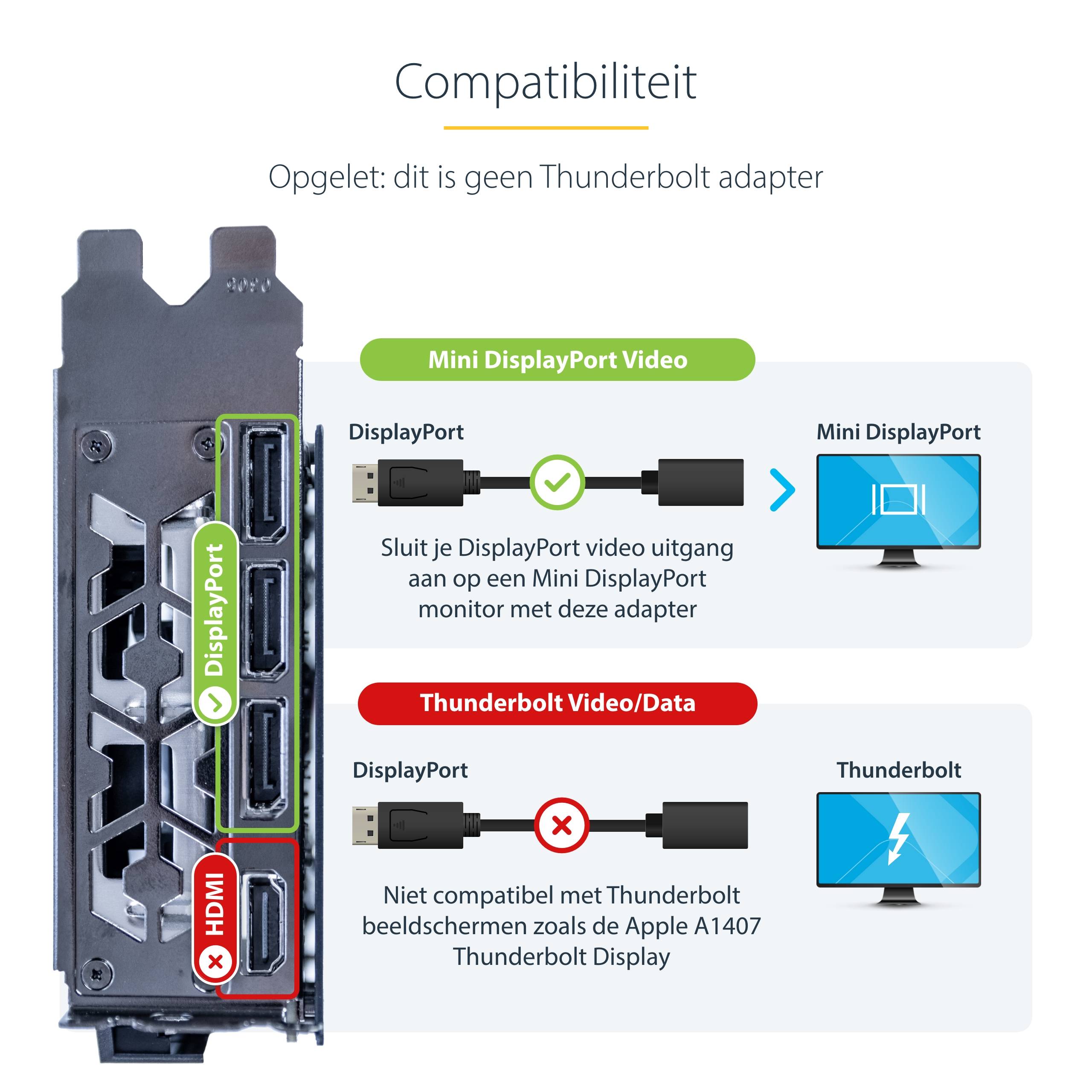 Compatibiliteit

Opgelet: dit is geen Thunderbolt adapter

0305

DisplayPort

HDMI

Mini DisplayPort Video

DisplayPort

Mini DisplayPort

Sluit je DisplayPort video uitgang aan op een Mini DisplayPort monitor met deze adapter

Thunderbolt Video/Data

DisplayPort

Thunderbolt

Niet compatibel met Thunderbolt beeldschermen zoals de Apple A1407 Thunderbolt Display