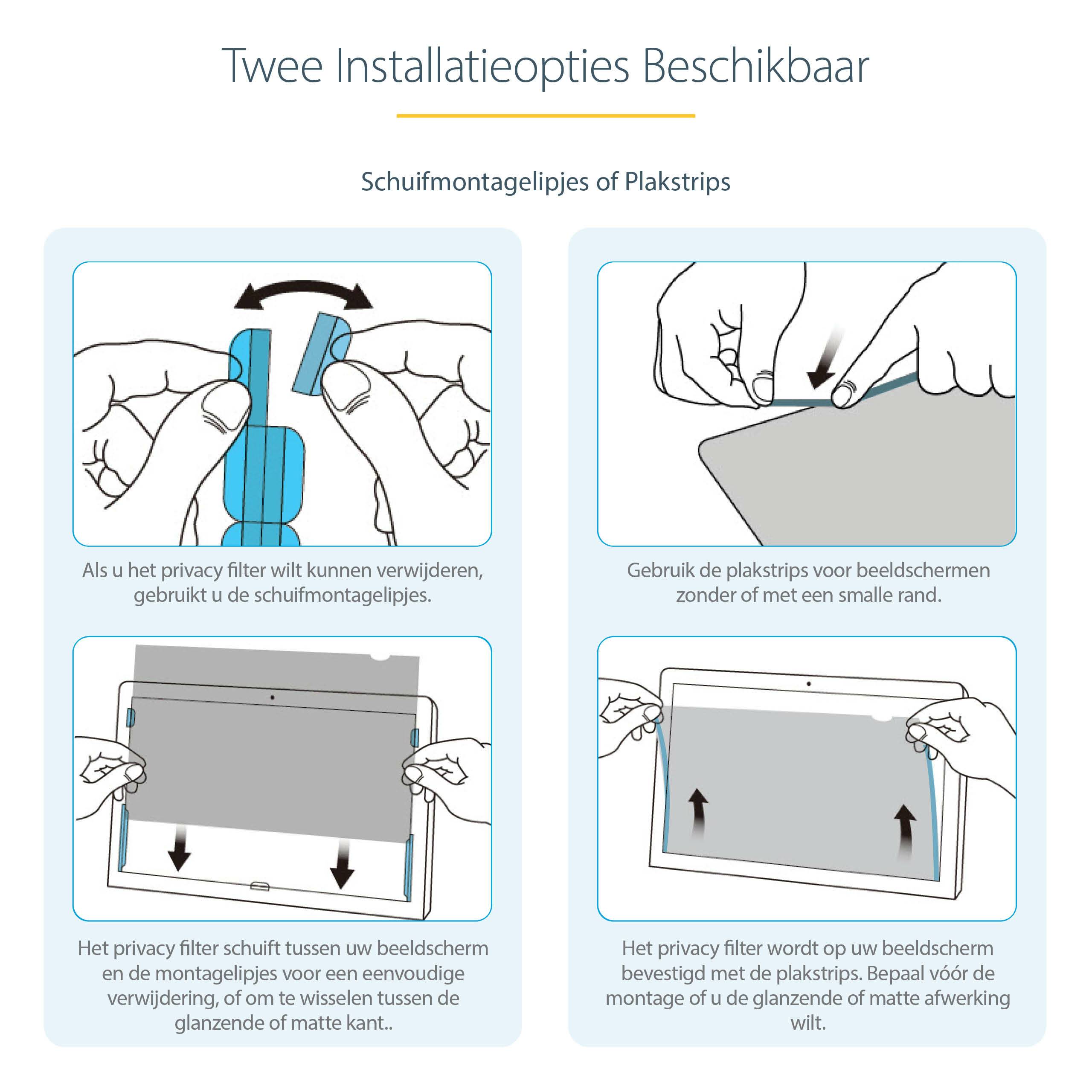 Twee Installatieopties Beschikbaar

Schuifmontagelipjes of Plakstrips

Als u het privacy filter wilt kunnen verwijderen, gebruikt u de schuifmontagelipjes.

Het privacy filter schuift tussen uw beeldscherm en de montagelipjes voor een eenvoudige verwijdering, of om te wisselen tussen de glanzende of matte kant..

Gebruik de plakstrips voor beeldschermen zonder of met een smalle rand.

Het privacy filter wordt op uw beeldscherm bevestigd met de plakstrips. Bepaal vóór de montage of u de glanzende of matte afwerking wilt.