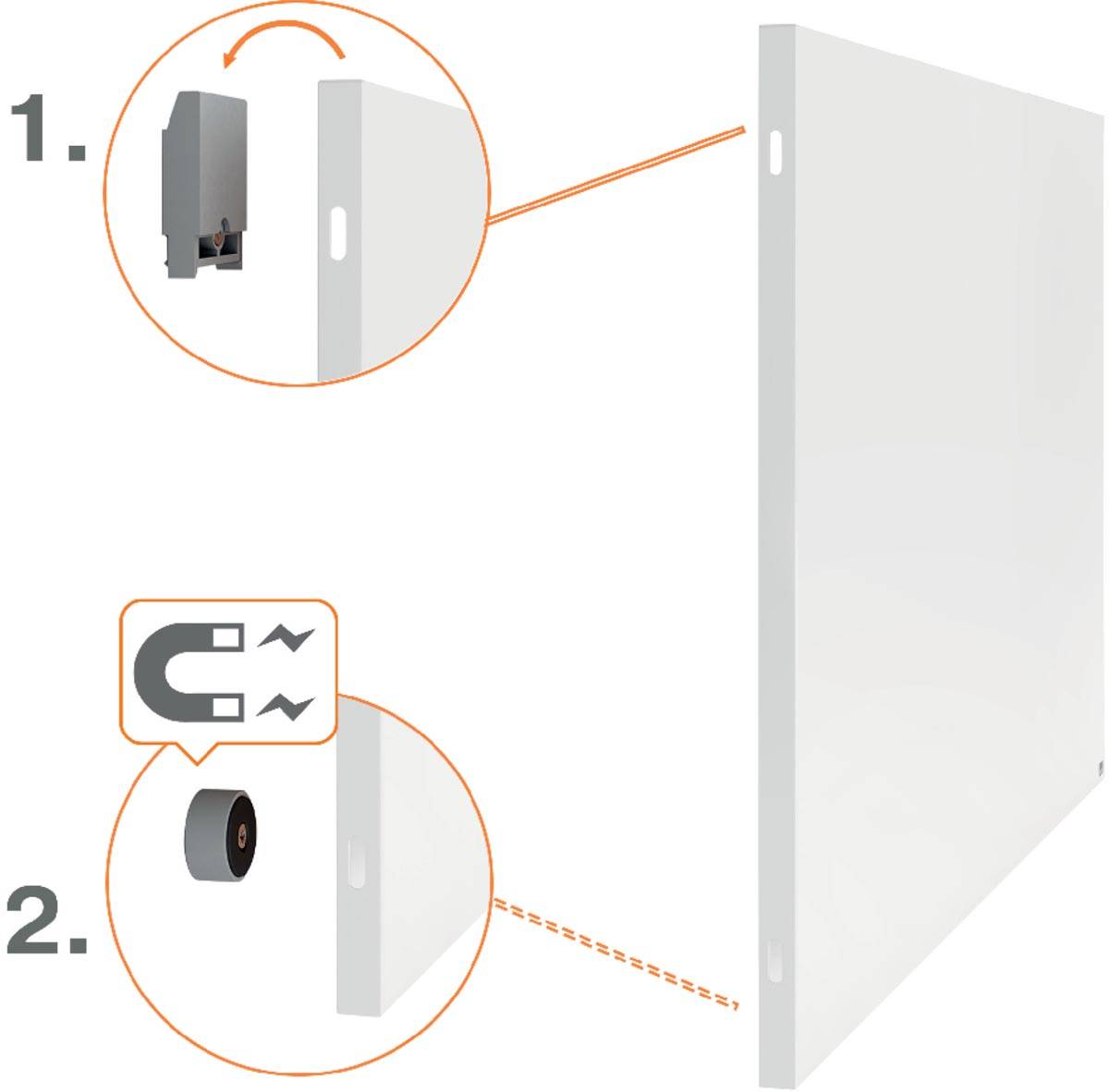 1.

2.