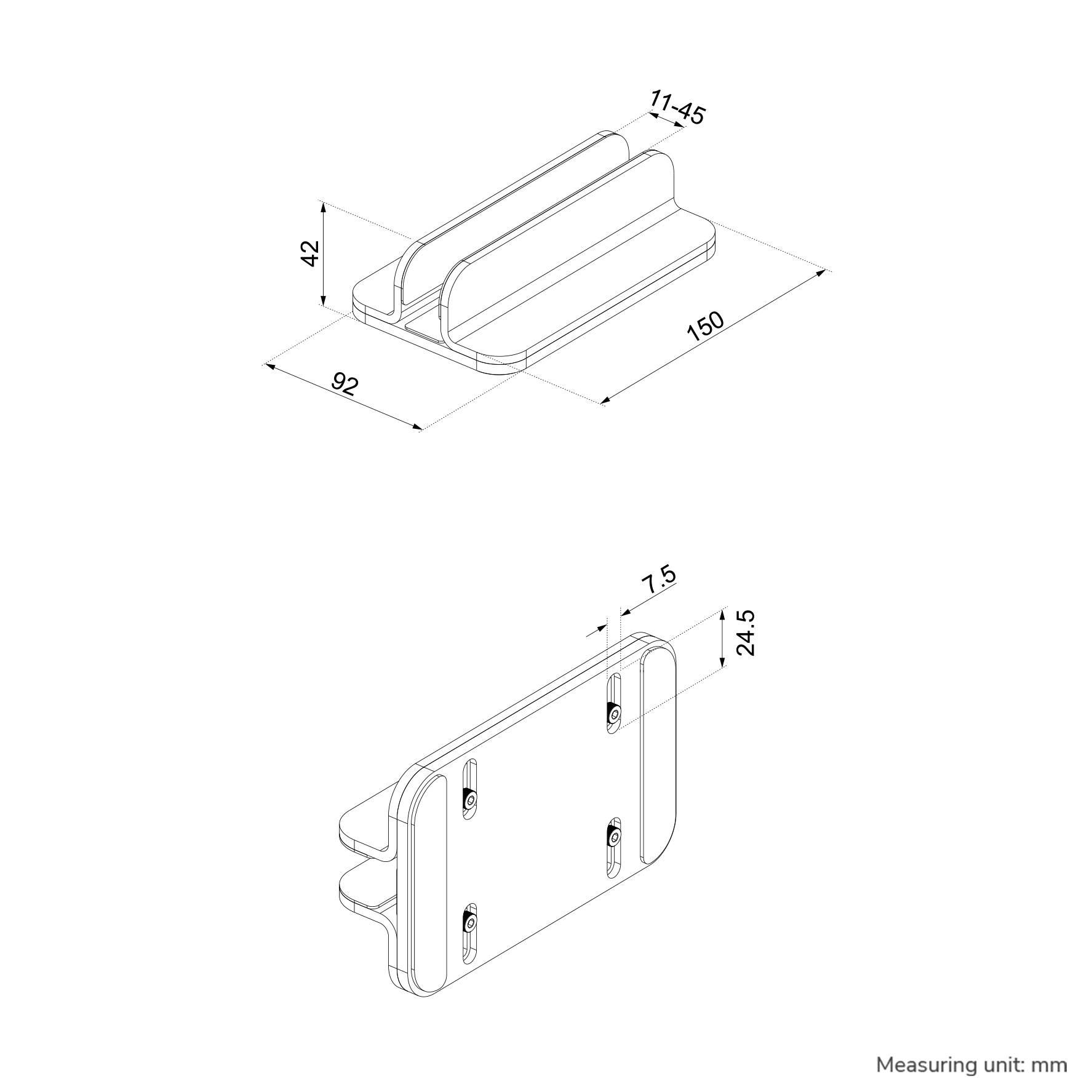 11-45

42

150

92

7.5

24.5

Measuring unit: mm