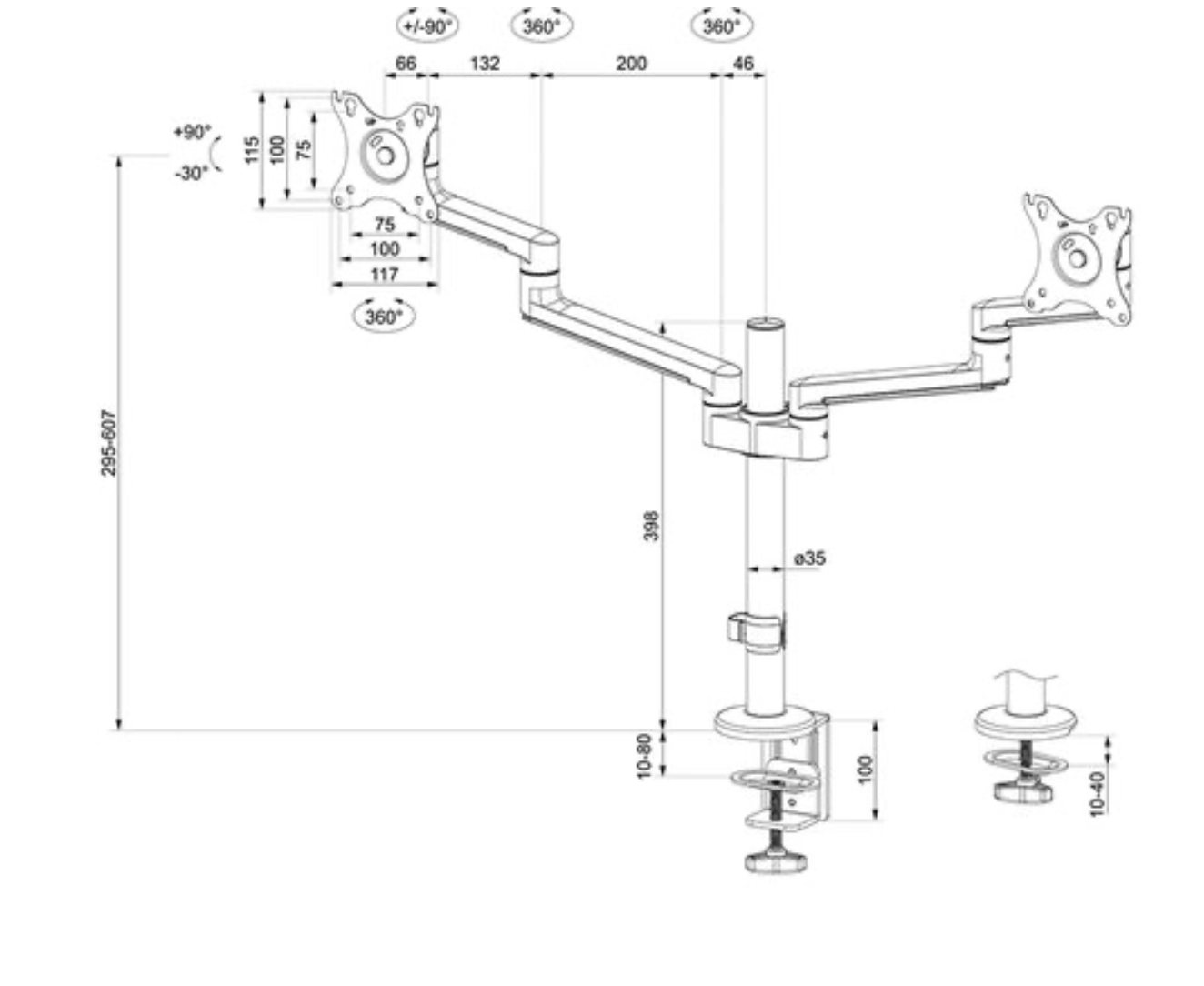 +/-90°
360°
360°
66
132
200
46
+90°
-30°
115
100
75
75
100
117
360°
295-607
398
ø35
10-80
100
10-40