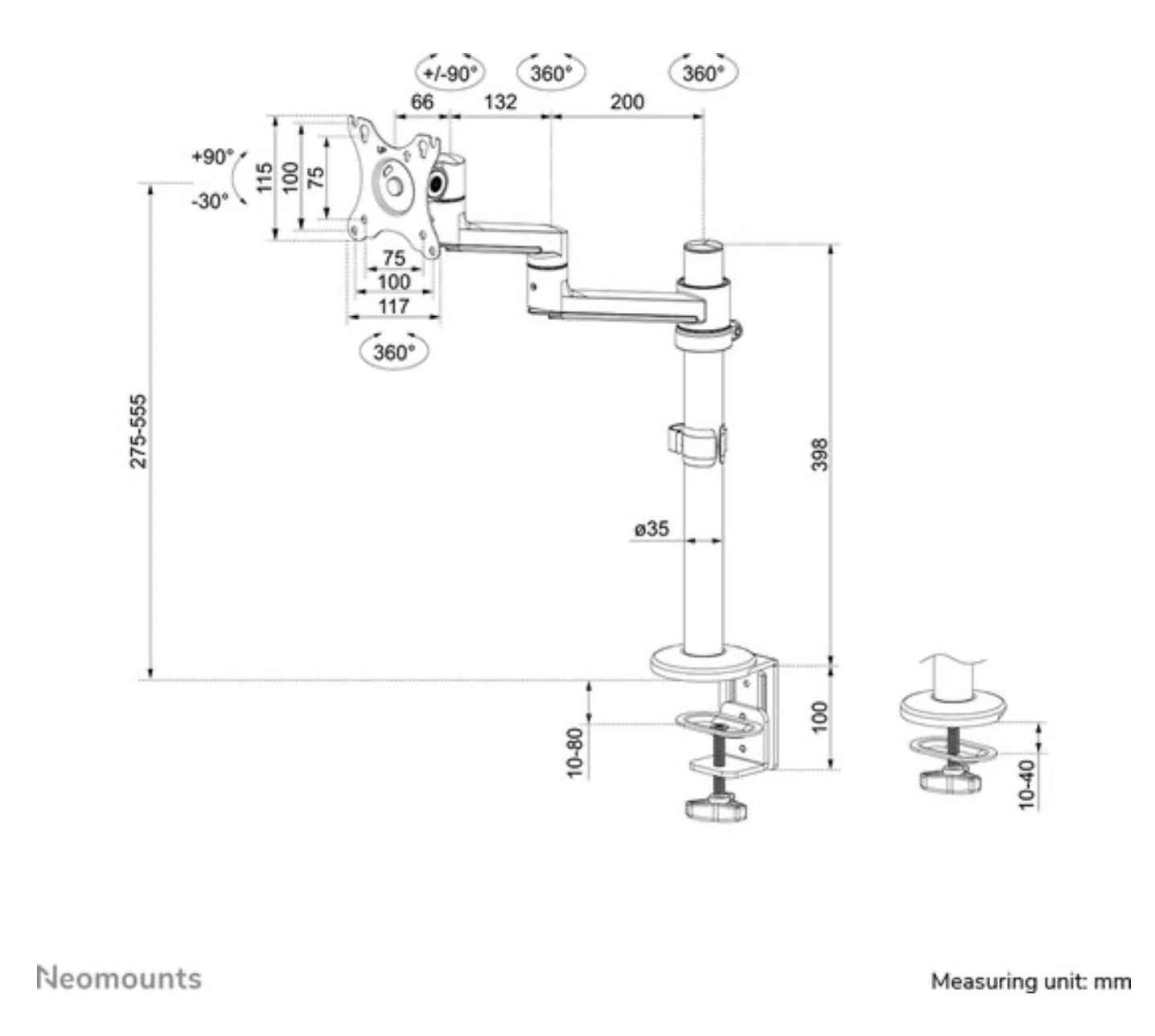 +/-90°
360°
360°
66
132
200
+90°
-30°
115
100
75
75
100
117
360°
275-555
398
ø35
10-80
100
10-40

Neomounts

Measuring unit: mm