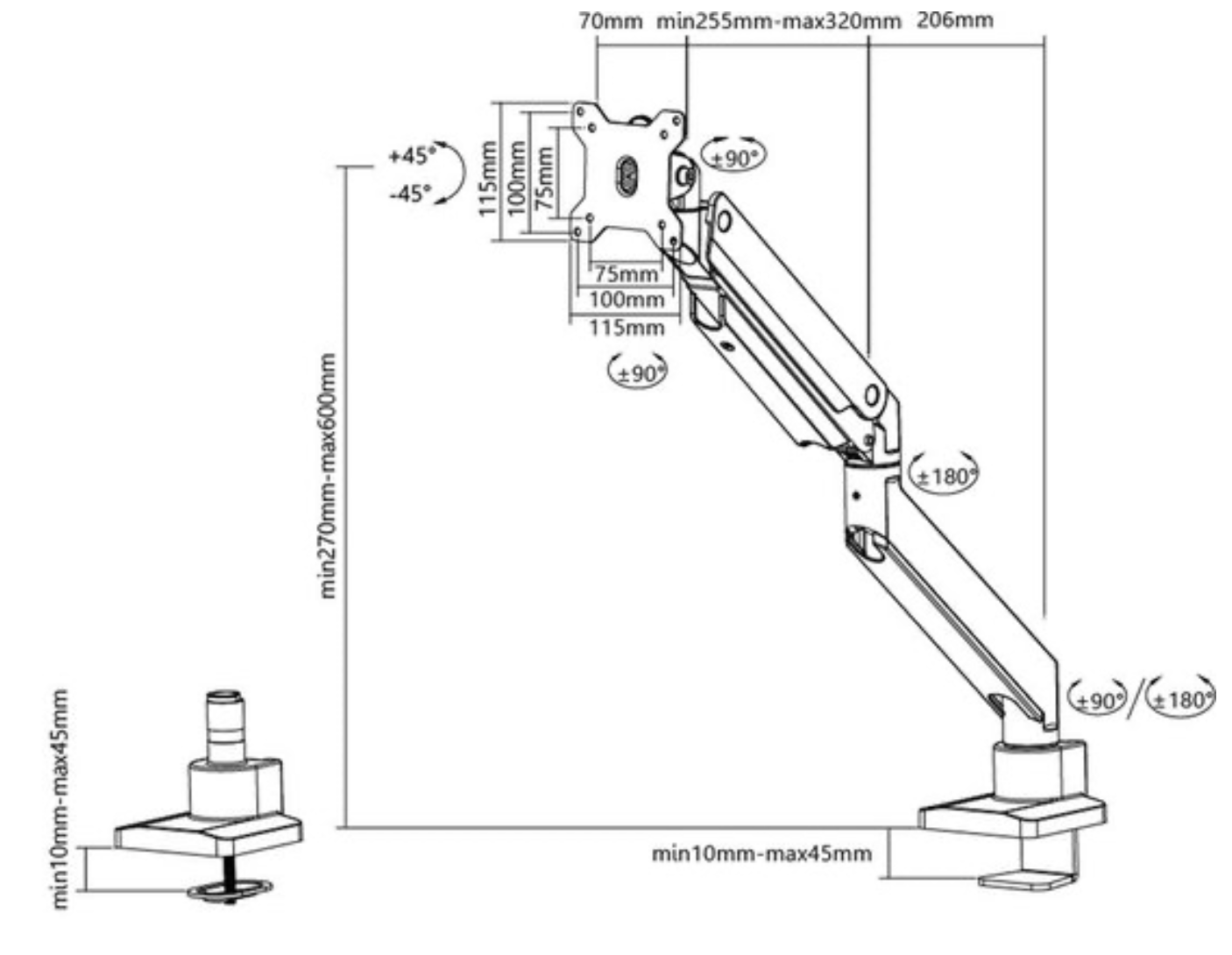 70mm min255mm-max320mm 206mm

+45°
-45°

115mm
100mm
75mm

±90°

75mm
100mm
115mm

±90°

min270mm-max600mm

±180°

±90° / ±180°

min10mm-max45mm

min10mm-max45mm