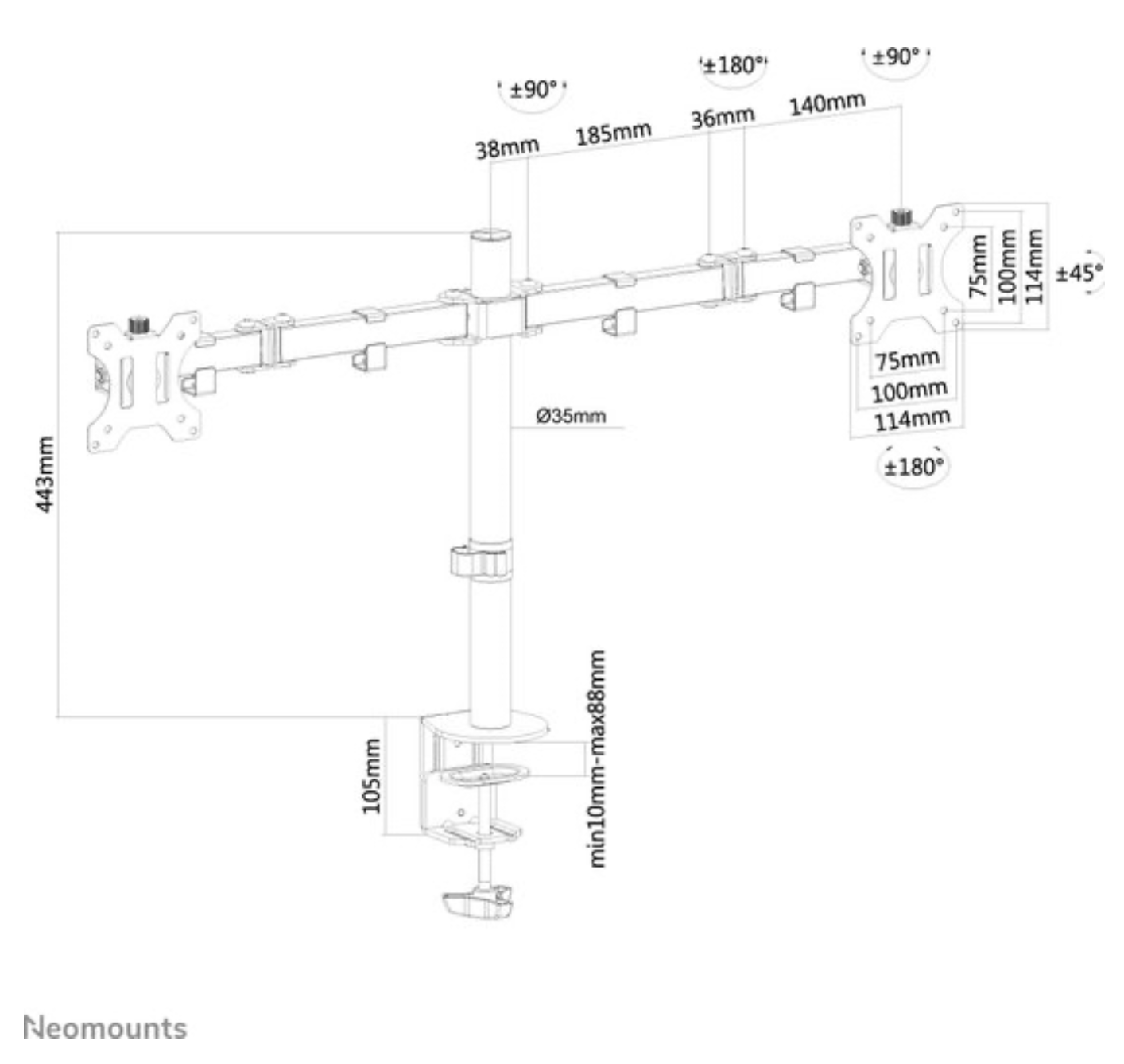 ±90°
±180°
±90°
38mm
185mm
36mm
140mm
75mm
100mm
114mm
±45°
75mm
100mm
114mm
±180°
Ø35mm
443mm
105mm
min10mm-max88mm

Neomounts